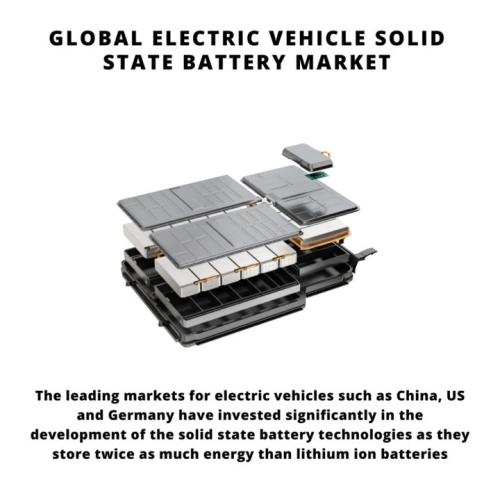 GLOBAL ELECTRIC VEHICLE SOLID STATE BATTERY MARKET

The leading markets for electric vehicles such as China, US and Germany have invested significantly in the development of the solid state battery technologies as they store twice as much energy than lithium ion batteries