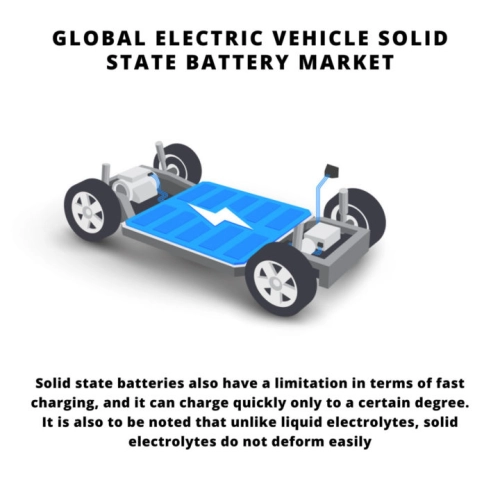 GLOBAL ELECTRIC VEHICLE SOLID STATE BATTERY MARKET

Solid state batteries also have a limitation in terms of fast charging, and it can charge quickly only to a certain degree. It is also to be noted that unlike liquid electrolytes, solid electrolytes do not deform easily