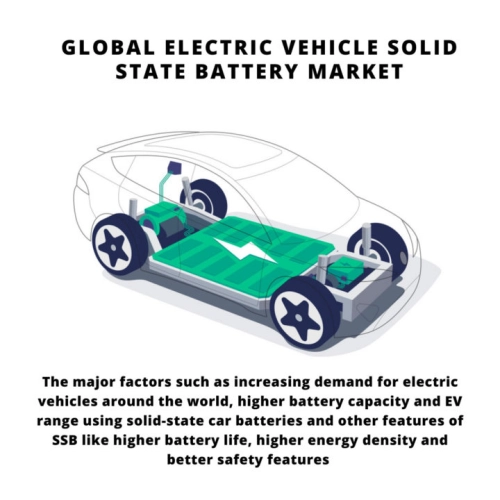 GLOBAL ELECTRIC VEHICLE SOLID STATE BATTERY MARKET

The major factors such as increasing demand for electric vehicles around the world, higher battery capacity and EV range using solid-state car batteries and other features of SSB like higher battery life, higher energy density and better safety features