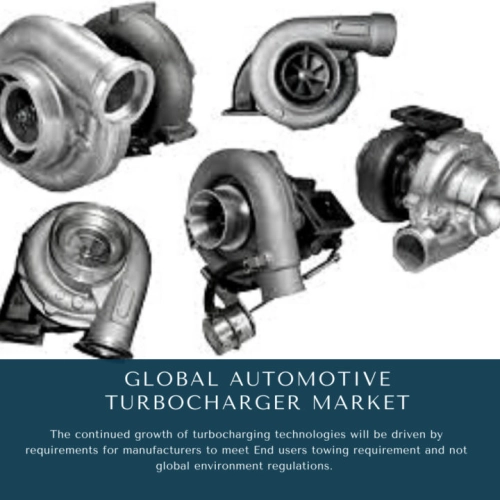 GLOBAL AUTOMOTIVE TURBOCHARGER MARKET

The continued growth of turbocharging technologies will be driven by requirements for manufacturers to meet End users towing requirement and not global environment regulations.