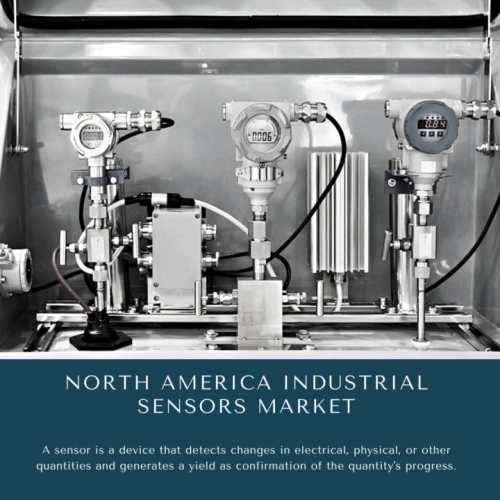 0.006

0.84

NORTH AMERICA INDUSTRIAL SENSORS MARKET

A sensor is a device that detects changes in electrical, physical, or other quantities and generates a yield as confirmation of the quantity's progress.