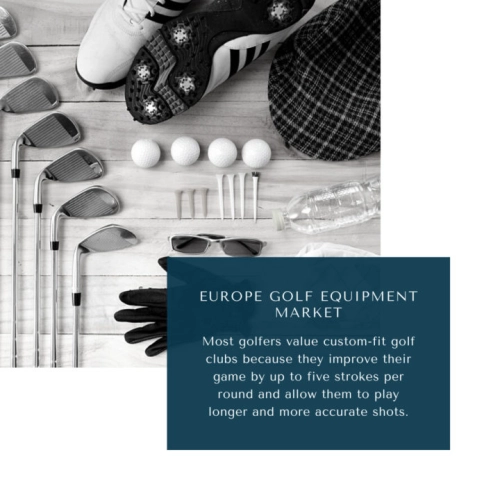 EUROPE GOLF EQUIPMENT MARKET

Most golfers value custom-fit golf clubs because they improve their game by up to five strokes per round and allow them to play longer and more accurate shots.