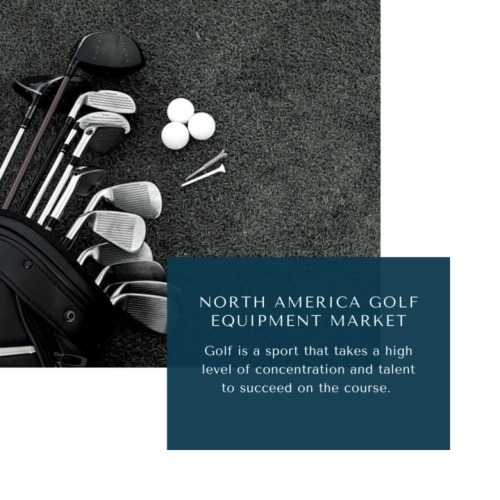 NORTH AMERICA GOLF EQUIPMENT MARKET

Golf is a sport that takes a high level of concentration and talent to succeed on the course.