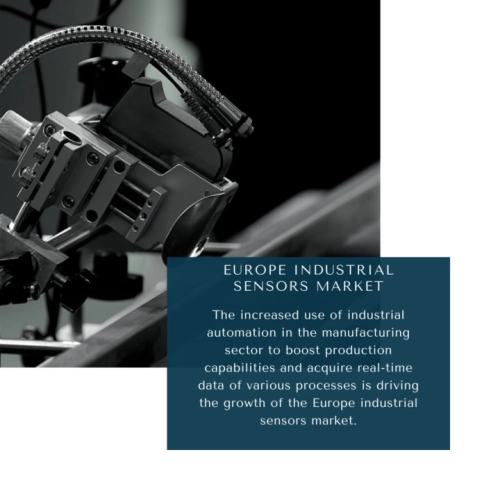 EUROPE INDUSTRIAL SENSORS MARKET

The increased use of industrial automation in the manufacturing sector to boost production capabilities and acquire real-time data of various processes is driving the growth of the Europe industrial sensors market.