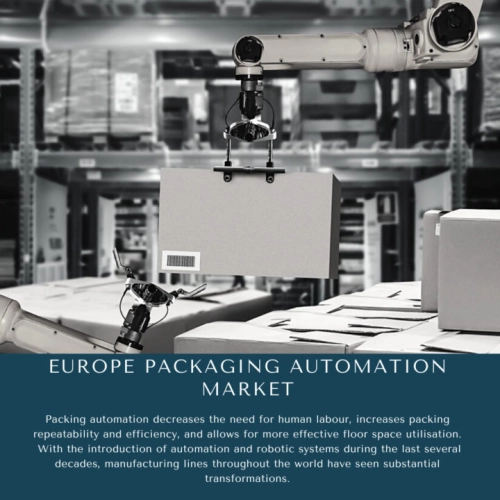 EUROPE PACKAGING AUTOMATION MARKET

Packing automation decreases the need for human labour, increases packing repeatability and efficiency, and allows for more effective floor space utilisation. With the introduction of automation and robotic systems during the last several decades, manufacturing lines throughout the world have seen substantial transformations.