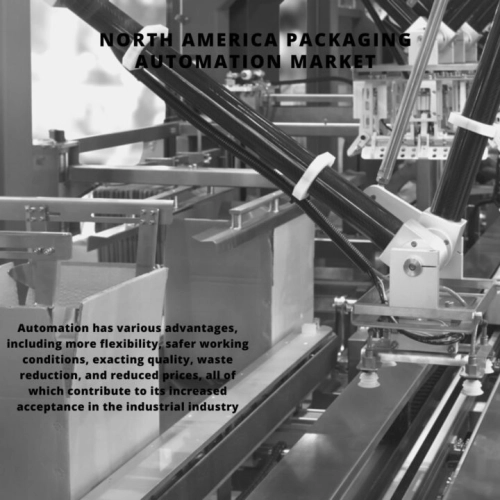 NORTH AMERICA PACKAGING AUTOMATION MARKET

Automation has various advantages, including more flexibility, safer working conditions, exacting quality, waste reduction, and reduced prices, all of which contribute to its increased acceptance in the industrial industry