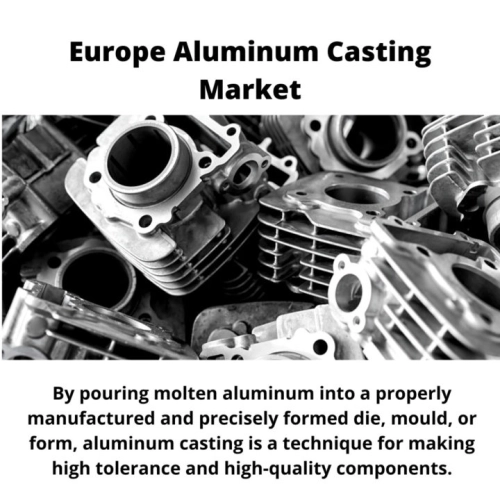 Europe Aluminum Casting Market

By pouring molten aluminum into a properly manufactured and precisely formed die, mould, or form, aluminum casting is a technique for making high tolerance and high-quality components.