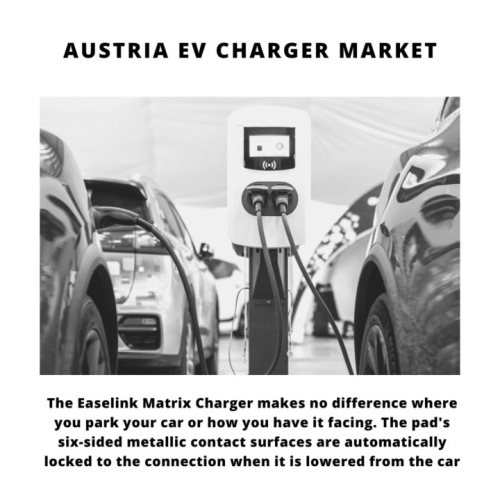 AUSTRIA EV CHARGER MARKET

The Easelink Matrix Charger makes no difference where you park your car or how you have it facing. The pad's six-sided metallic contact surfaces are automatically locked to the connection when it is lowered from the car