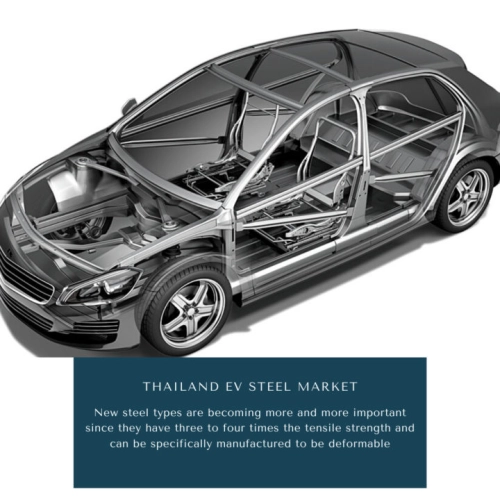 THAILAND EV STEEL MARKET

New steel types are becoming more and more important since they have three to four times the tensile strength and can be specifically manufactured to be deformable