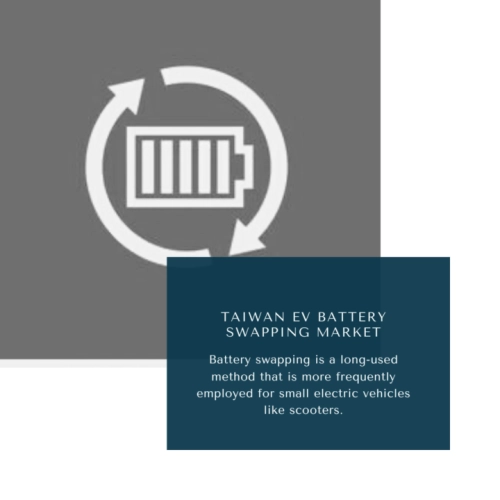 TAIWAN EV BATTERY SWAPPING MARKET

Battery swapping is a long-used method that is more frequently employed for small electric vehicles like scooters.