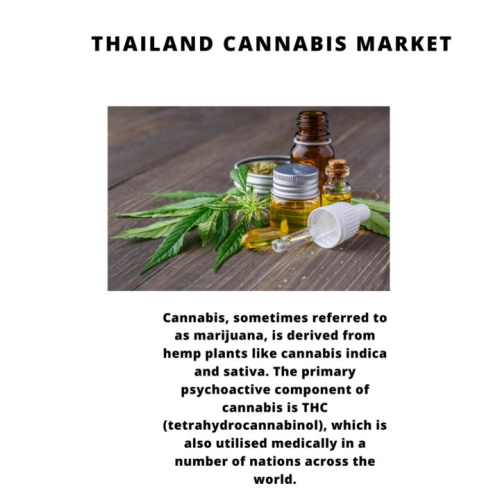 THAILAND CANNABIS MARKET

Cannabis, sometimes referred to as marijuana, is derived from hemp plants like cannabis indica and sativa. The primary psychoactive component of cannabis is THC (tetrahydrocannabinol), which is also utilised medically in a number of nations across the world.