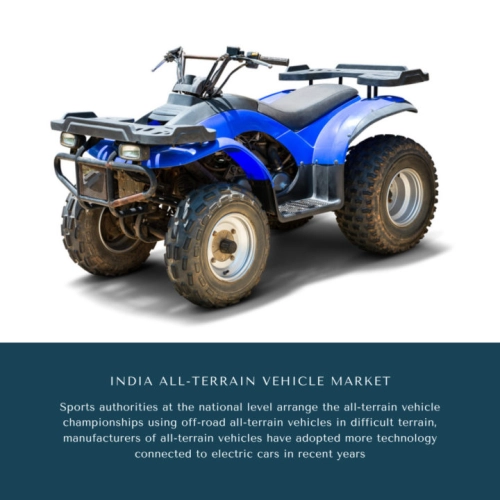 INDIA ALL-TERRAIN VEHICLE MARKET

Sports authorities at the national level arrange the all-terrain vehicle championships using off-road all-terrain vehicles in difficult terrain, manufacturers of all-terrain vehicles have adopted more technology connected to electric cars in recent years