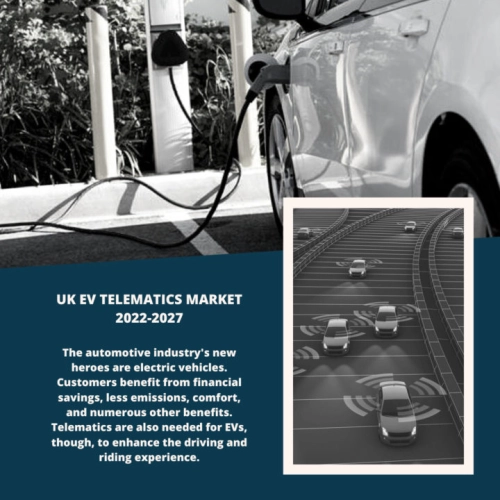 UK EV TELEMATICS MARKET 2022-2027

The automotive industry's new heroes are electric vehicles. Customers benefit from financial savings, less emissions, comfort, and numerous other benefits. Telematics are also needed for EVs, though, to enhance the driving and riding experience.