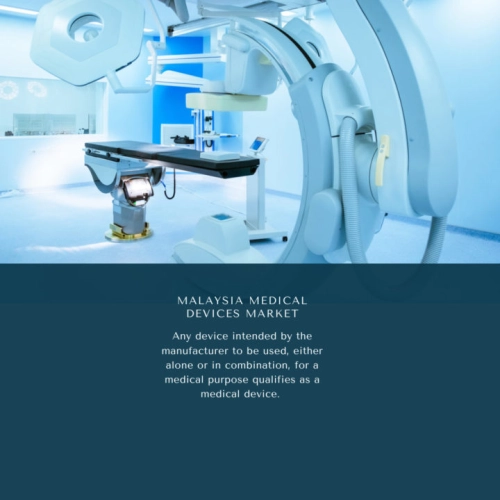 MALAYSIA MEDICAL DEVICES MARKET

Any device intended by the manufacturer to be used, either alone or in combination, for a medical purpose qualifies as a medical device.