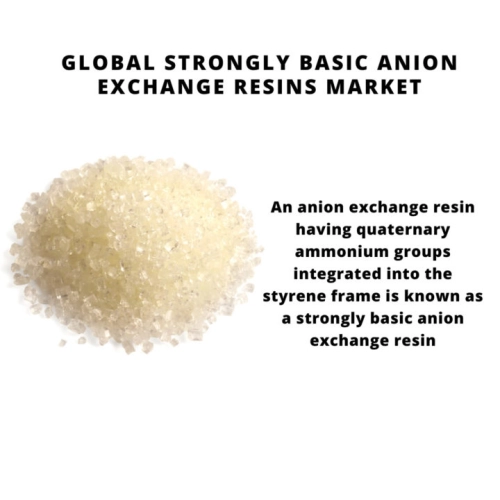 GLOBAL STRONGLY BASIC ANION EXCHANGE RESINS MARKET

An anion exchange resin having quaternary ammonium groups integrated into the styrene frame is known as a strongly basic anion exchange resin