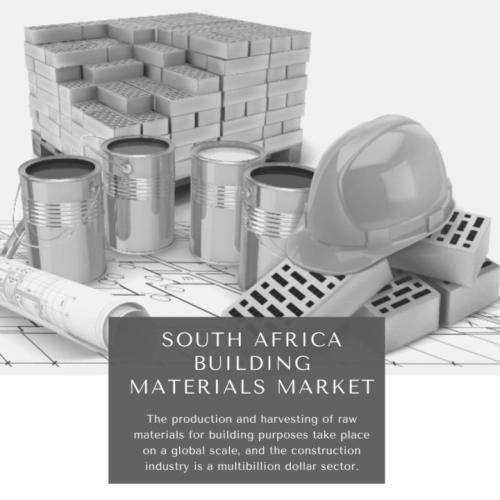 SOUTH AFRICA BUILDING MATERIALS MARKET

The production and harvesting of raw materials for building purposes take place on a global scale, and the construction industry is a multibillion dollar sector.