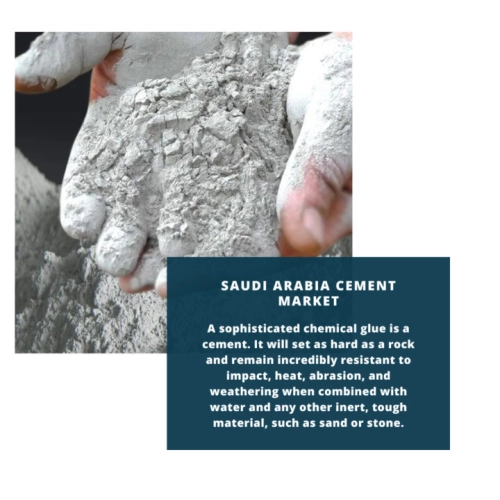 SAUDI ARABIA CEMENT MARKET

A sophisticated chemical glue is a cement. It will set as hard as a rock and remain incredibly resistant to impact, heat, abrasion, and weathering when combined with water and any other inert, tough material, such as sand or stone.