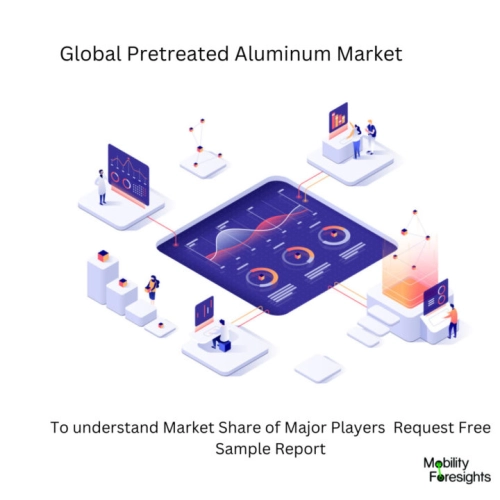 Global Pretreated Aluminum Market

To understand Market Share of Major Players Request Free Sample Report

Mobility Foresights