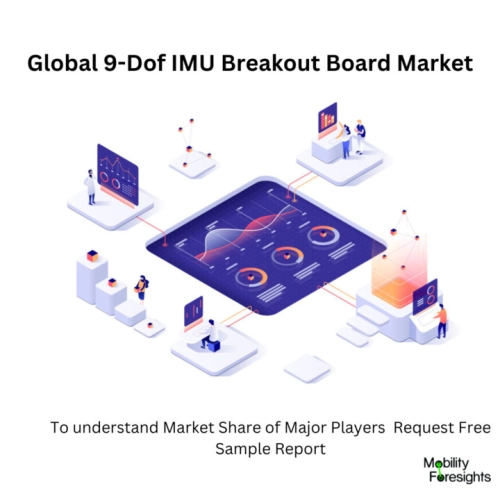 Global 9-Dof IMU Breakout Board Market

To understand Market Share of Major Players Request Free Sample Report

Mobility Foresights