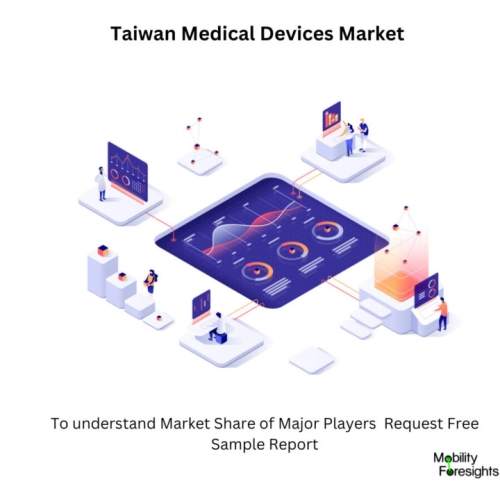 Taiwan Medical Devices Market

To understand Market Share of Major Players Request Free Sample Report

Mobility Foresights