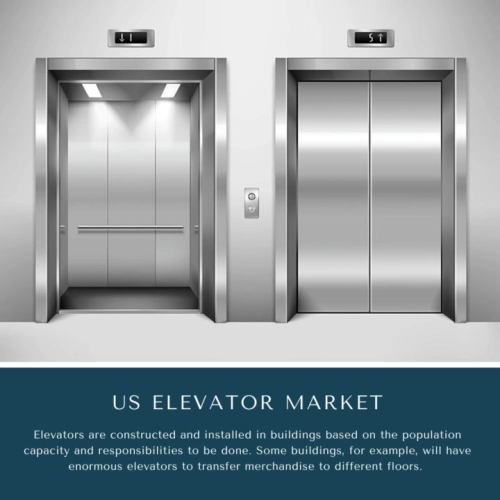 ↓ 1

5 ↑

US ELEVATOR MARKET

Elevators are constructed and installed in buildings based on the population capacity and responsibilities to be done. Some buildings, for example, will have enormous elevators to transfer merchandise to different floors.