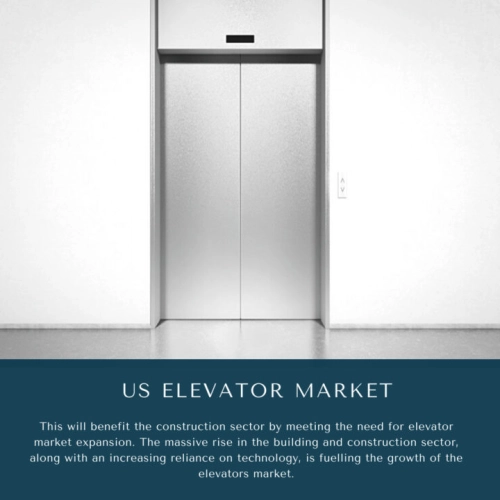 US ELEVATOR MARKET

This will benefit the construction sector by meeting the need for elevator market expansion. The massive rise in the building and construction sector, along with an increasing reliance on technology, is fuelling the growth of the elevators market.