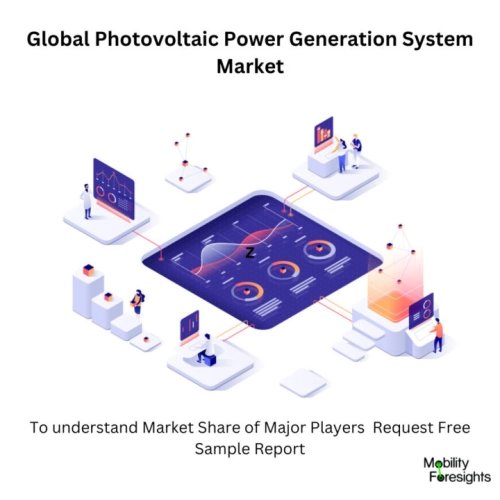 Global Photovoltaic Power Generation System Market

Z

To understand Market Share of Major Players Request Free Sample Report

Mobility Foresights