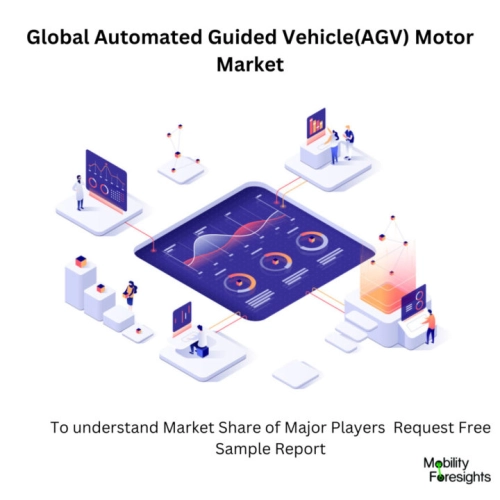 Global Automated Guided Vehicle(AGV) Motor Market

To understand Market Share of Major Players Request Free Sample Report

Mobility Foresights