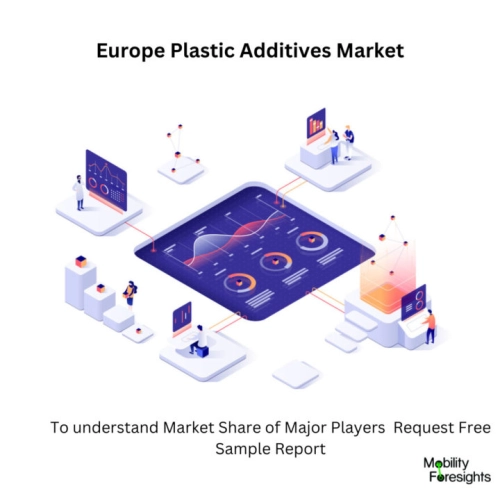 Europe Plastic Additives Market

To understand Market Share of Major Players Request Free Sample Report

Mobility
Foresights