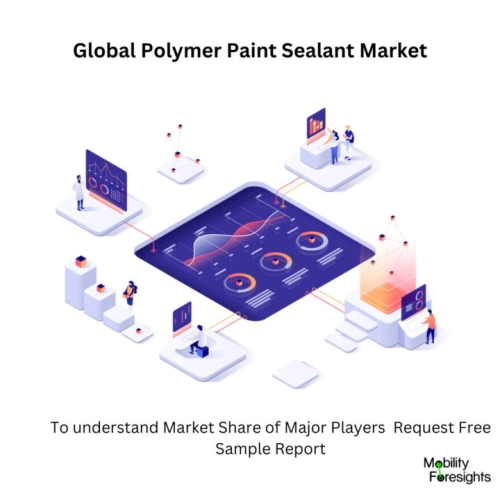 Global Polymer Paint Sealant Market

To understand Market Share of Major Players Request Free Sample Report

Mobility Foresights