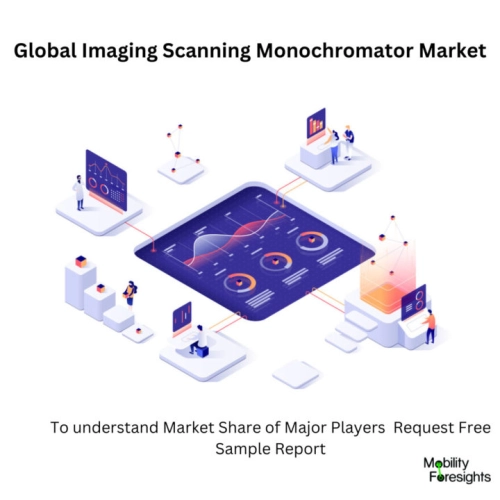 Global Imaging Scanning Monochromator Market

To understand Market Share of Major Players Request Free Sample Report

Mobility Foresights