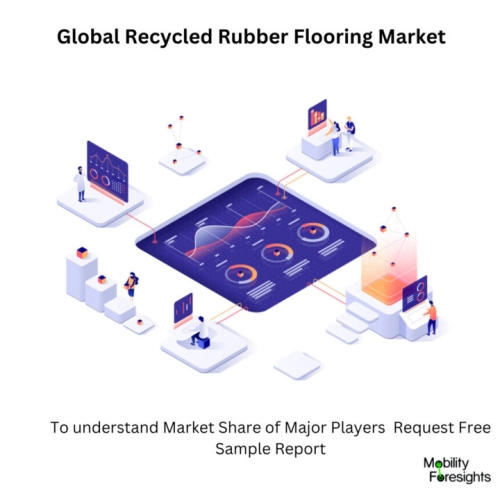 Global Recycled Rubber Flooring Market

To understand Market Share of Major Players Request Free Sample Report

Mobility Foresights