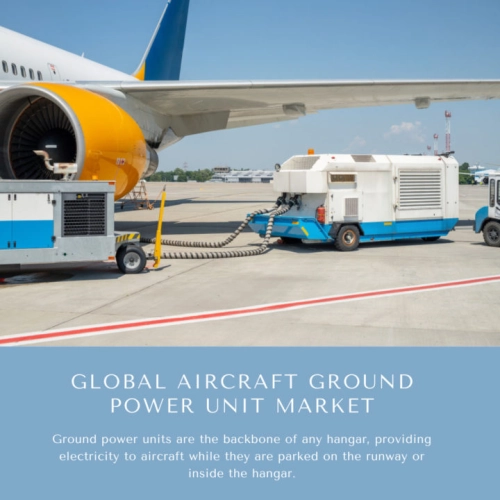 GLOBAL AIRCRAFT GROUND POWER UNIT MARKET

Ground power units are the backbone of any hangar, providing electricity to aircraft while they are parked on the runway or inside the hangar.