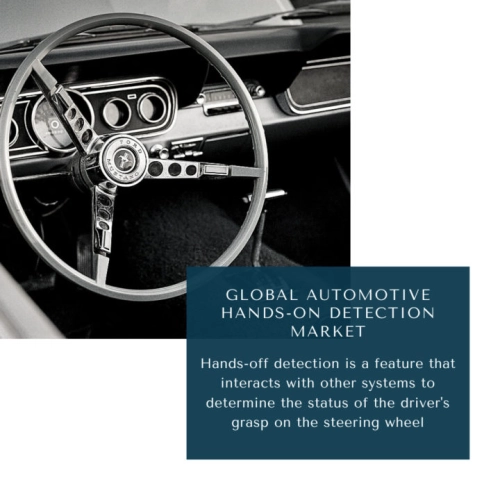 FORD MUSTANG

GLOBAL AUTOMOTIVE HANDS-ON DETECTION MARKET

Hands-off detection is a feature that interacts with other systems to determine the status of the driver's grasp on the steering wheel