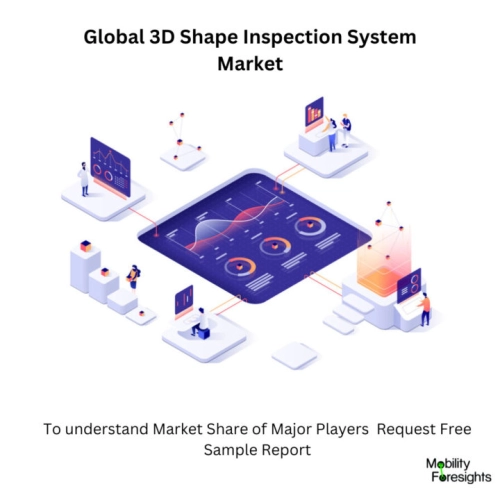 Global 3D Shape Inspection System Market

To understand Market Share of Major Players Request Free Sample Report

Mobility Foresights