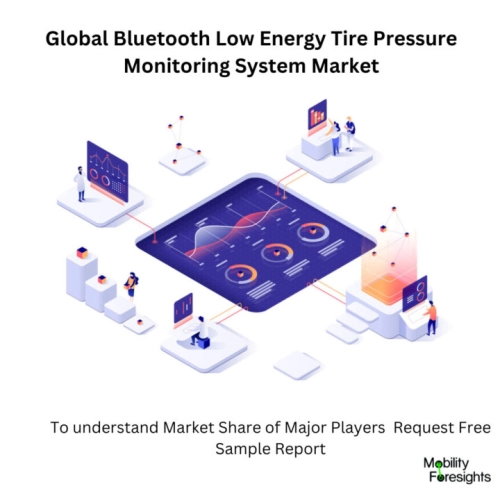 Global Bluetooth Low Energy Tire Pressure Monitoring System Market

To understand Market Share of Major Players Request Free Sample Report

Mobility Foresights