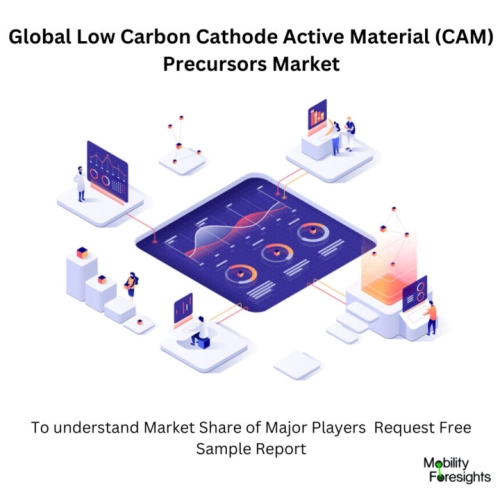 Global Low Carbon Cathode Active Material (CAM) Precursors Market

To understand Market Share of Major Players Request Free Sample Report

Mobility Foresights