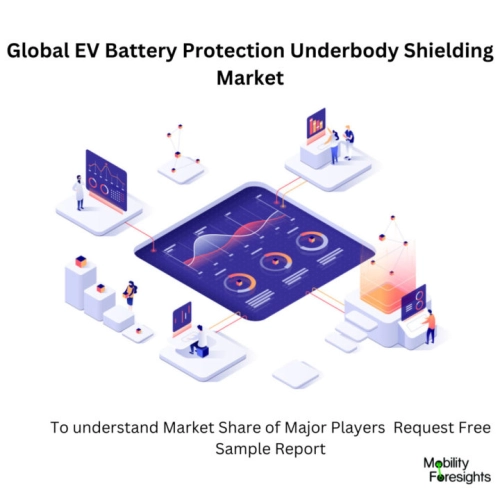 Global EV Battery Protection Underbody Shielding Market

To understand Market Share of Major Players Request Free Sample Report

Mobility Foresights