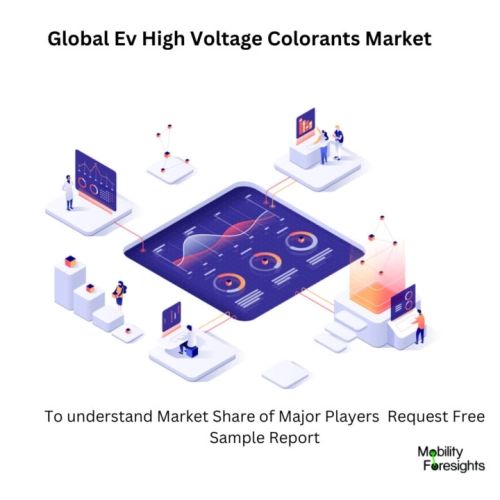 Global Ev High Voltage Colorants Market

To understand Market Share of Major Players Request Free Sample Report

Mobility Foresights