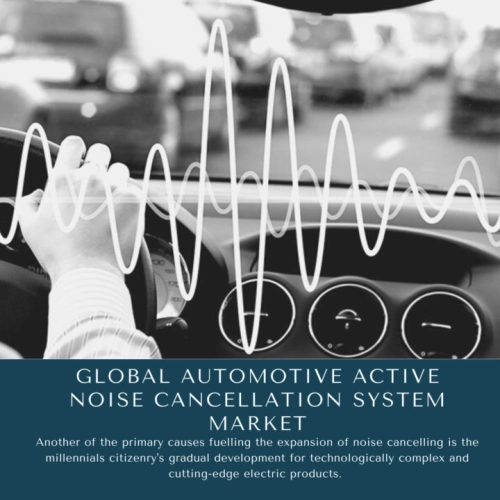 GLOBAL AUTOMOTIVE ACTIVE NOISE CANCELLATION SYSTEM MARKET

Another of the primary causes fuelling the expansion of noise cancelling is the millennials citizenry's gradual development for technologically complex and cutting-edge electric products.