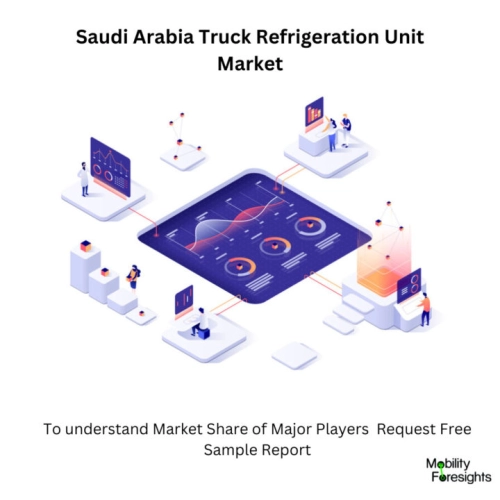 Saudi Arabia Truck Refrigeration Unit Market

To understand Market Share of Major Players Request Free Sample Report

Mobility Foresights