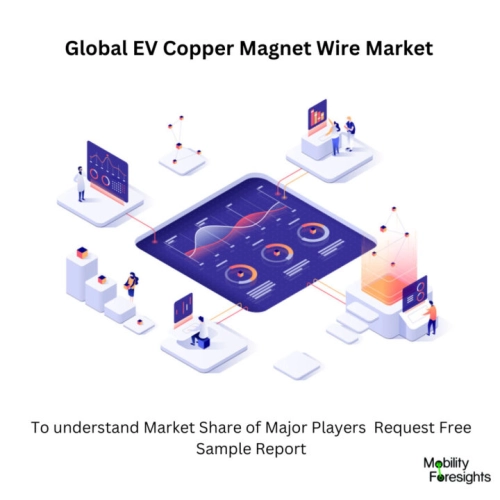 Global EV Copper Magnet Wire Market

To understand Market Share of Major Players Request Free Sample Report

Mobility Foresights