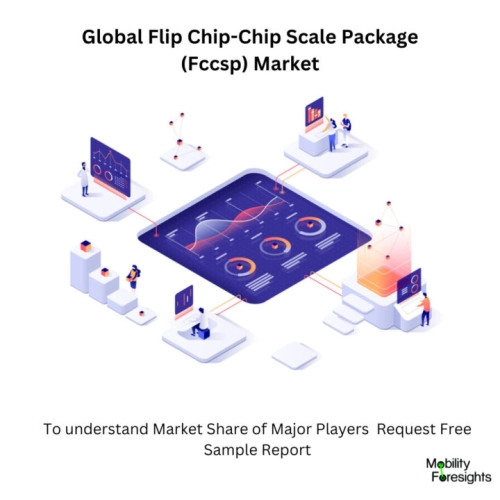 Global Flip Chip-Chip Scale Package (Fccsp) Market

To understand Market Share of Major Players Request Free Sample Report

Mobility Foresights