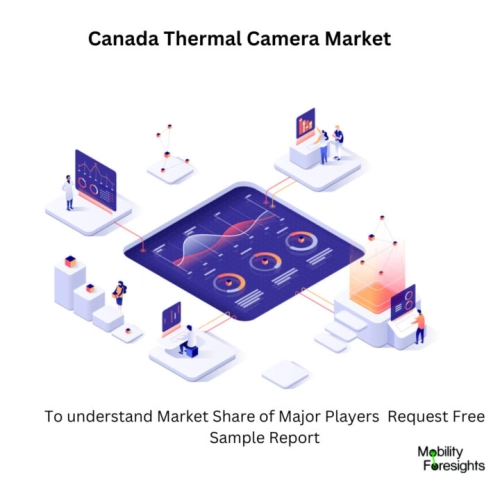 Canada Thermal Camera Market

To understand Market Share of Major Players Request Free Sample Report

Mobility Foresights