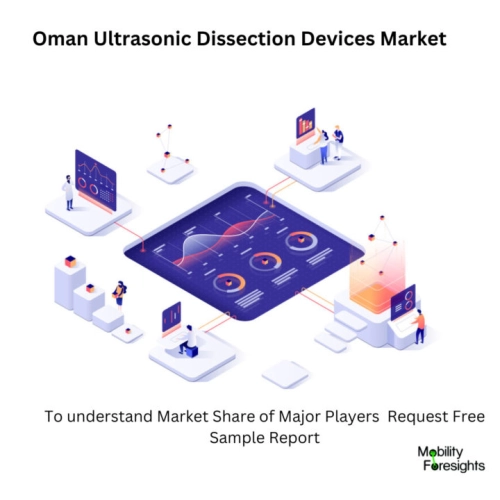 Oman Ultrasonic Dissection Devices Market

To understand Market Share of Major Players Request Free Sample Report

Mobility Foresights