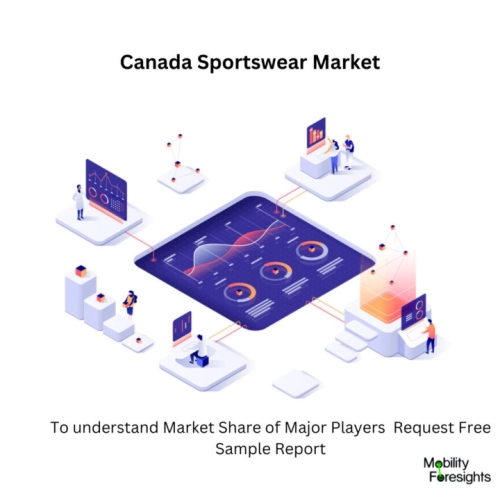 Canada Sportswear Market

To understand Market Share of Major Players Request Free Sample Report

Mobility Foresights