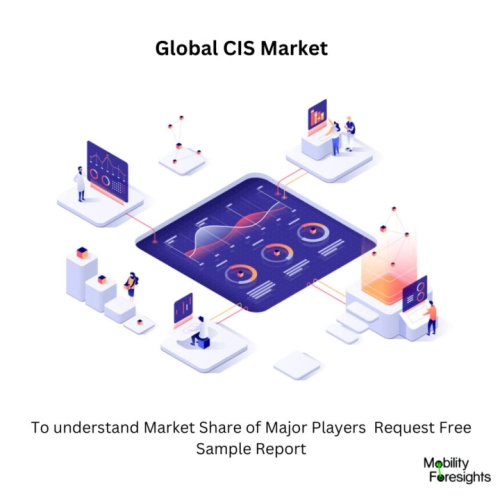 Global CIS Market

To understand Market Share of Major Players Request Free Sample Report

Mobility Foresights