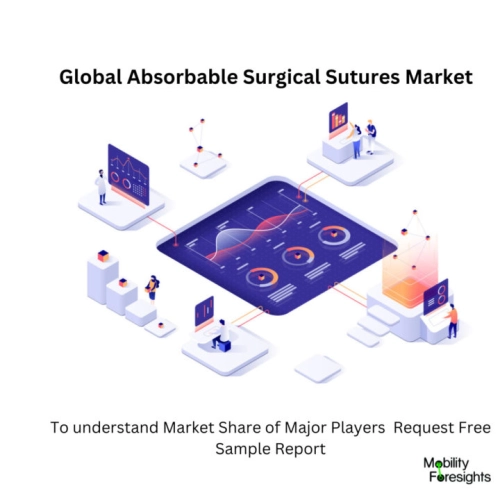 Global Absorbable Surgical Sutures Market

To understand Market Share of Major Players Request Free Sample Report

Mobility Foresights