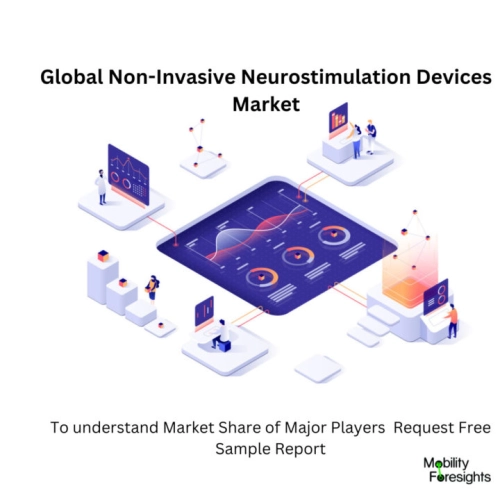 Global Non-Invasive Neurostimulation Devices Market

To understand Market Share of Major Players Request Free Sample Report

Mobility Foresights