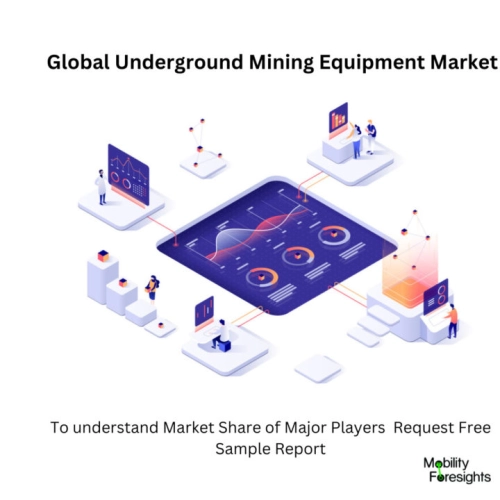 Global Underground Mining Equipment Market

To understand Market Share of Major Players Request Free Sample Report

Mobility Foresights